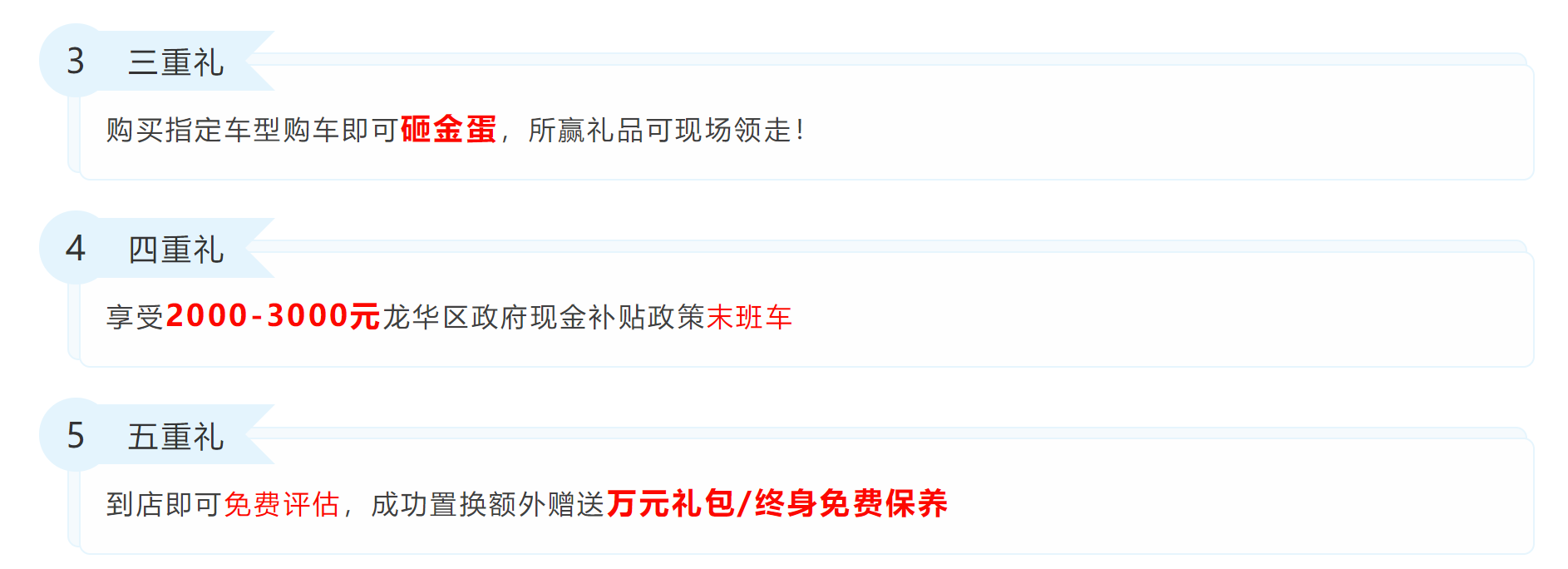 3 三重礼

购买指定车型购车即可砸金蛋，所赢礼品可现场领走！

4 四重礼

享受2000-3000元龙华区政府现金补贴政策末班车

5 五重礼

到店即可免费评估，成功置换额外赠送万元礼包/终身免费保养